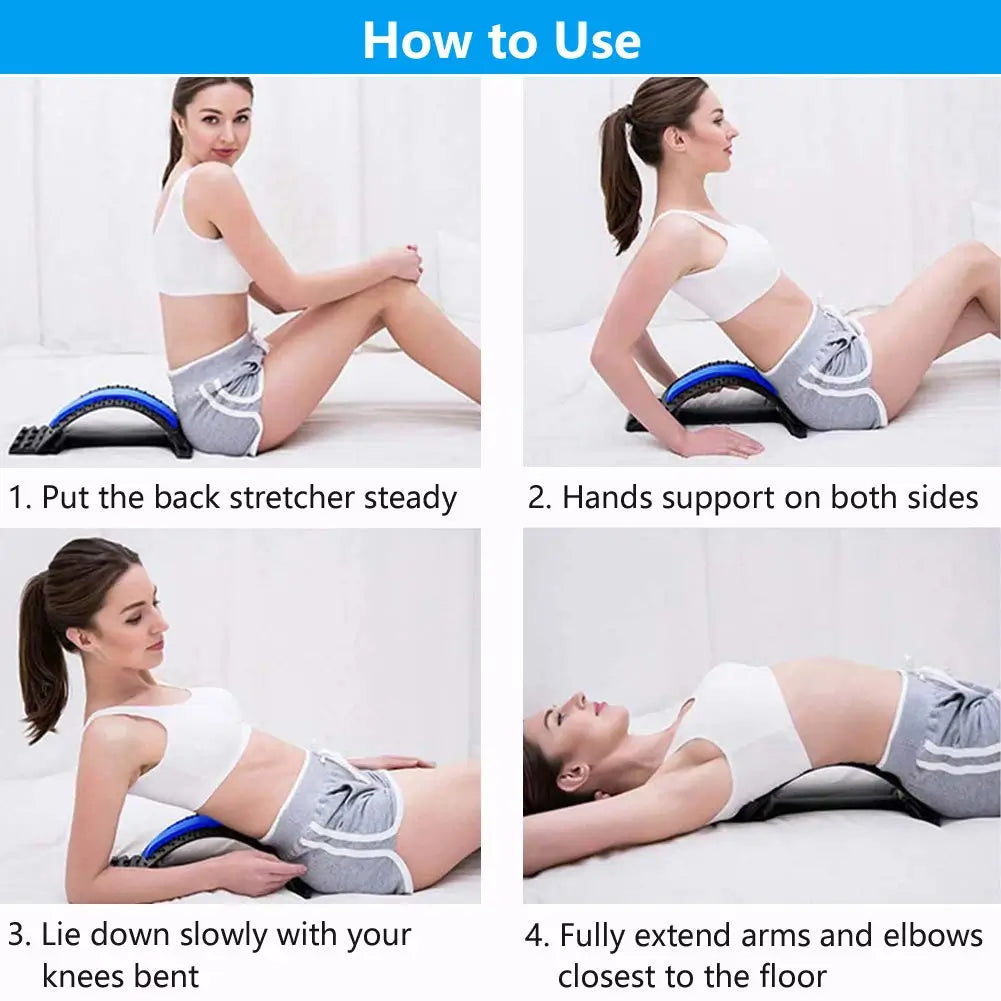 How to Use

1. Put the back stretcher steady

2. Hands support on both sides

3. Lie down slowly with your knees bent

4. Fully extend arms and elbows closest to the floor