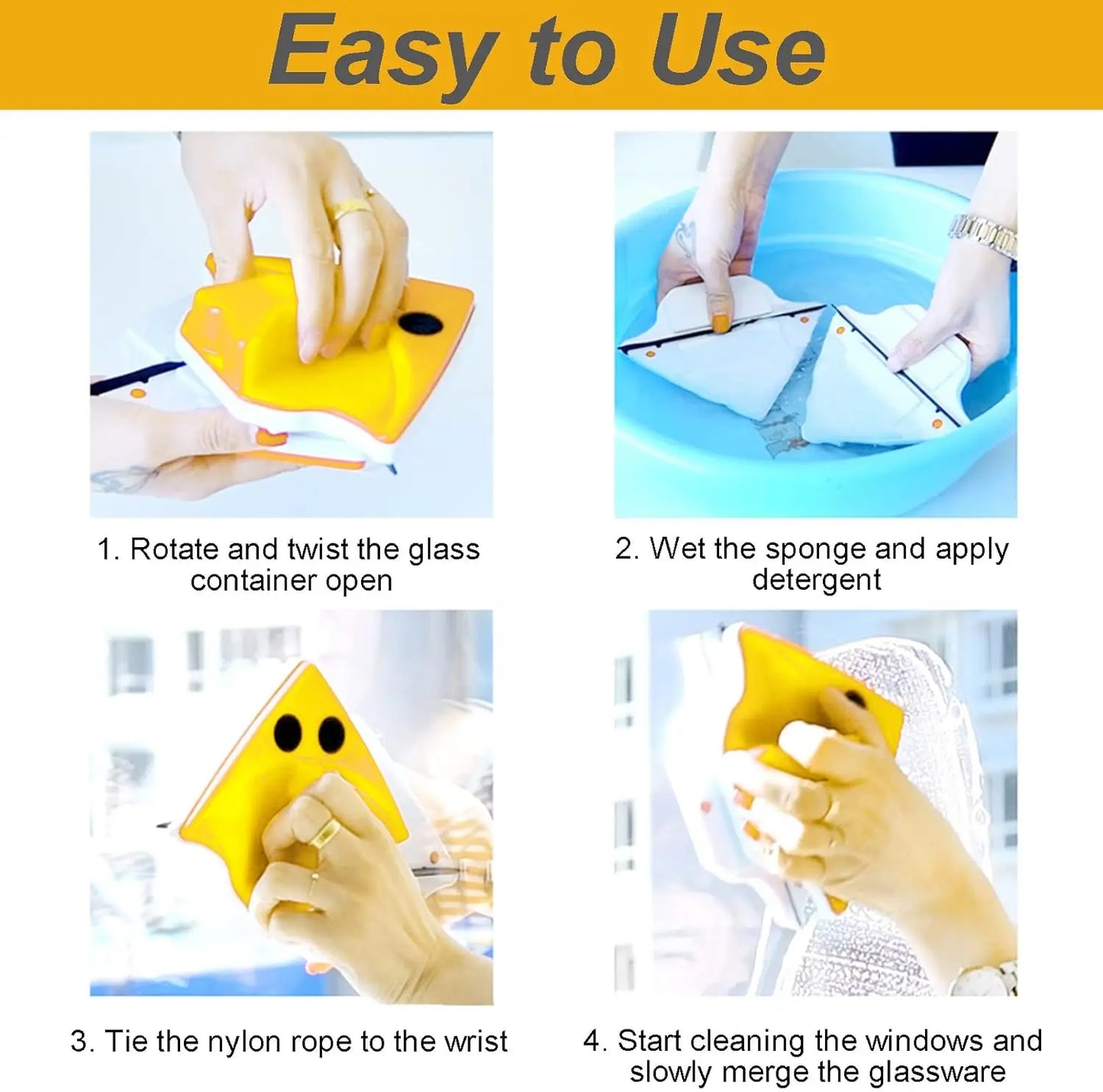 Easy to Use

1. Rotate and twist the glass container open

2. Wet the sponge and apply detergent

3. Tie the nylon rope to the wrist

4. Start cleaning the windows and slowly merge the glassware