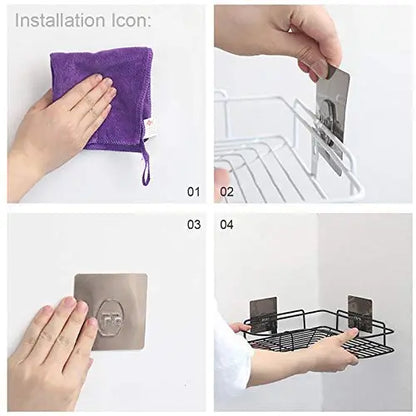 Installation Icon:

01

02

03

04