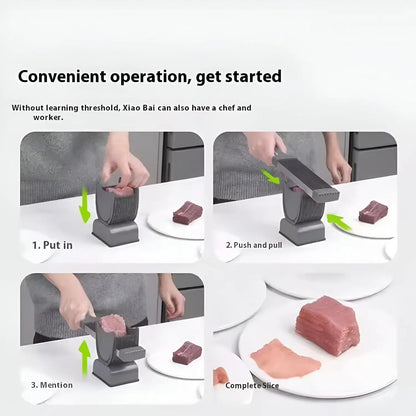 Convenient operation, get started

Without learning threshold, Xiao Bai can also have a chef and worker.

1. Put in

2. Push and pull

3. Mention

Complete Slice