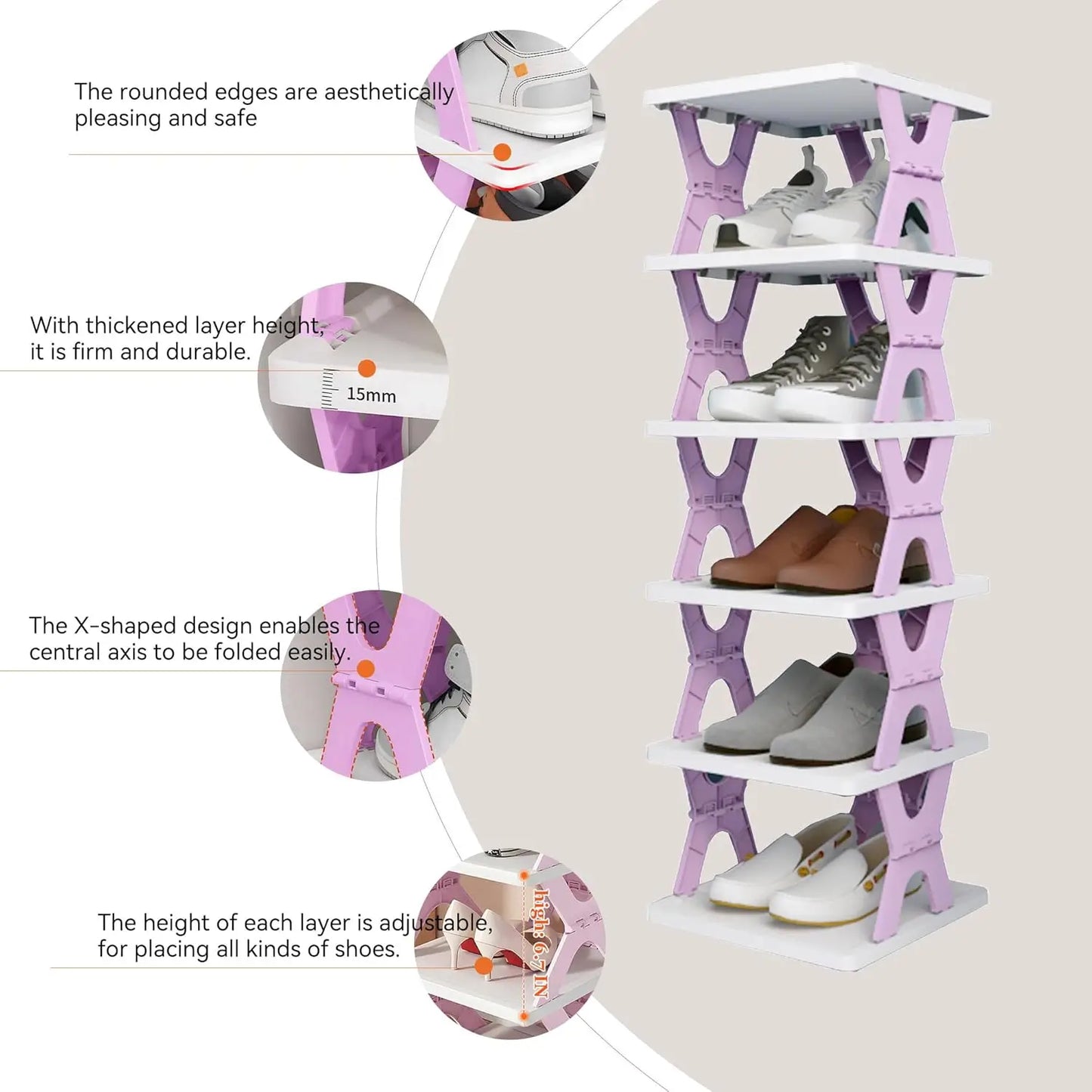 The rounded edges are aesthetically pleasing and safe

With thickened layer height, it is firm and durable.

15mm

The X-shaped design enables the central axis to be folded easily.

The height of each layer is adjustable, for placing all kinds of shoes.

high: 6.7IN