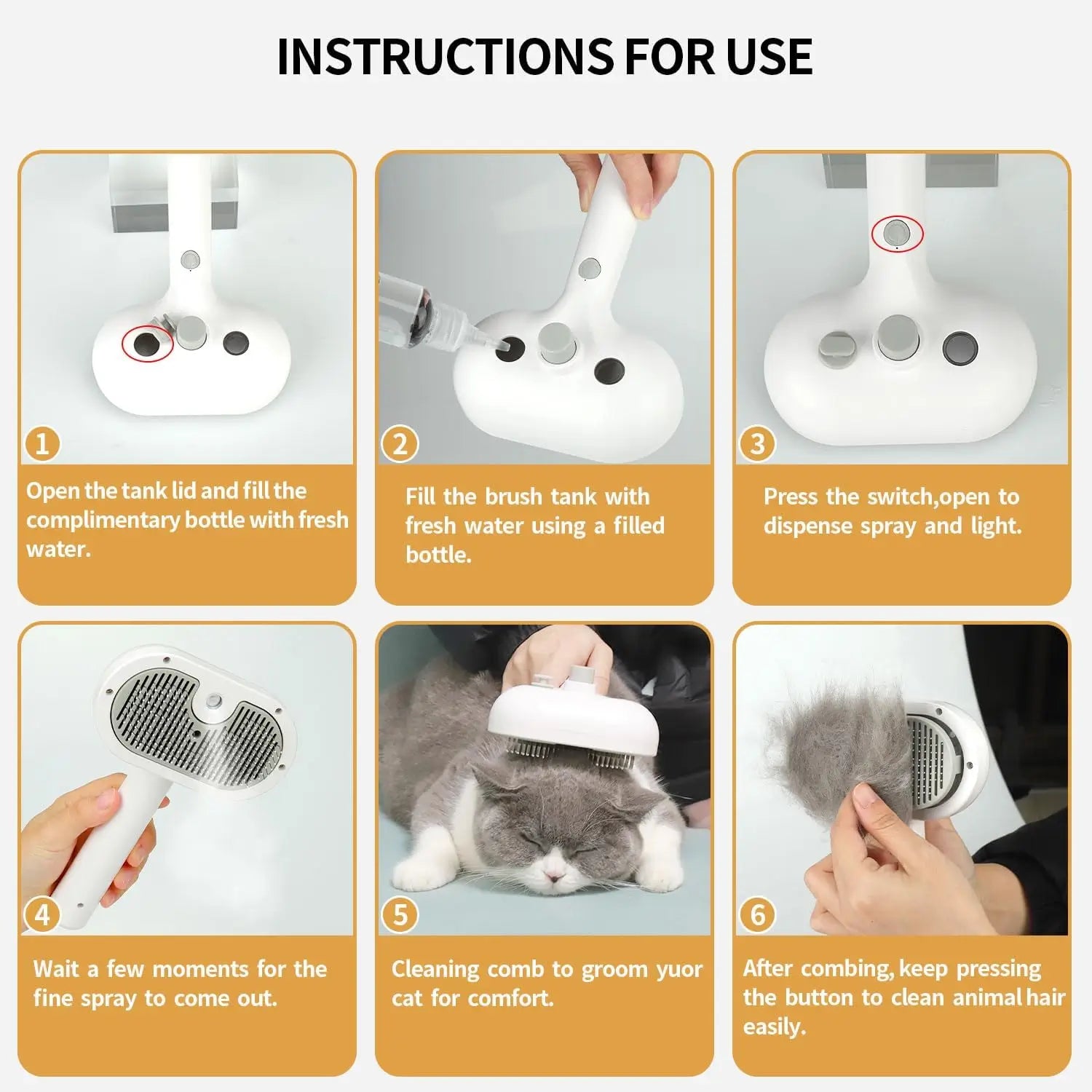 INSTRUCTIONS FOR USE

1

Open the tank lid and fill the complimentary bottle with fresh water.

2

Fill the brush tank with fresh water using a filled bottle.

3

Press the switch,open to dispense spray and light.

4

Wait a few moments for the fine spray to come out.

5

Cleaning comb to groom yuor cat for comfort.

6

After combing, keep pressing the button to clean animal hair easily.